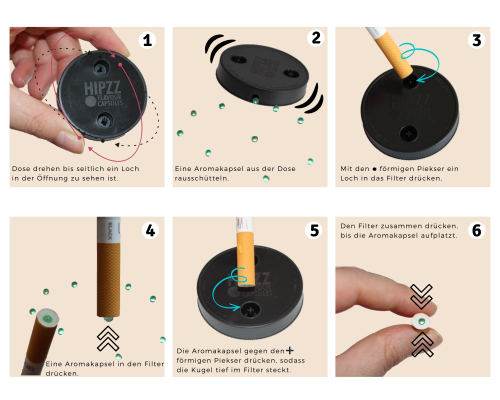 1

HIPZZ
FLAVOUR
CAPSULES

Dose drehen bis seitlich ein Loch in der Öffnung zu sehen ist.

2

Eine Aromakapsel aus der Dose rausschütteln.

3

Mit den ● förmigen Piekser ein Loch in das Filter drücken.

4

BLACK

Eine Aromakapsel in den Filter drücken.

5

HIPZZ
FLAVOUR
CAPSULES

Die Aromakapsel gegen den + förmigen Piekser drücken, sodass die Kugel tief im Filter steckt.

6

Den Filter zusammen drücken, bis die Aromakapsel aufplatzt.